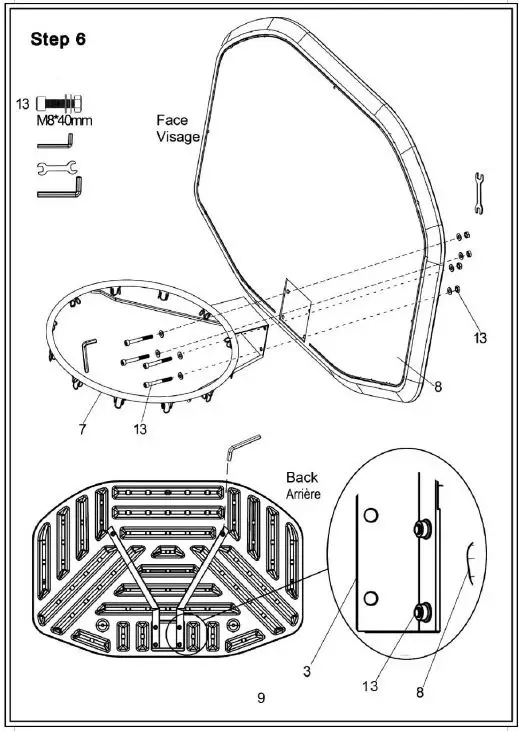 Step 6

13
M8*40mm

Face
Visage

13

8

7

13

Back
Arrière

3

13

8

9