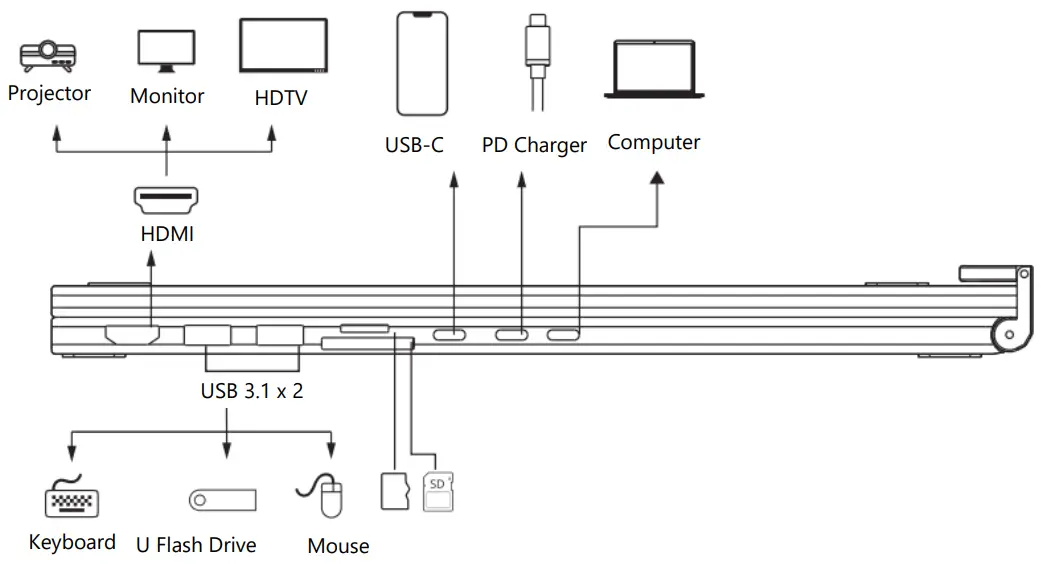 Projector
Monitor
HDTV
USB-C
PD Charger
Computer
HDMI
USB 3.1 x 2
SD
Keyboard
U Flash Drive
Mouse