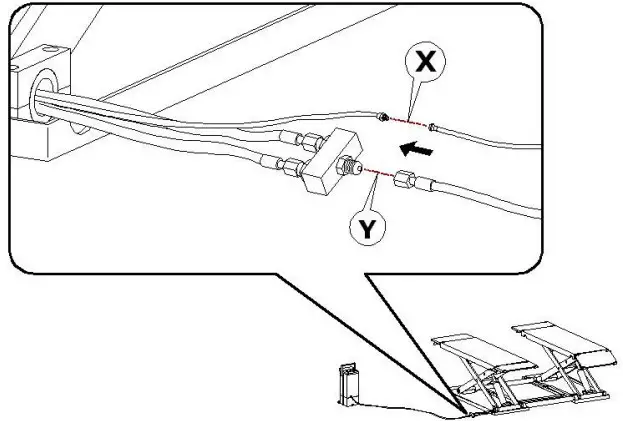 X

Y