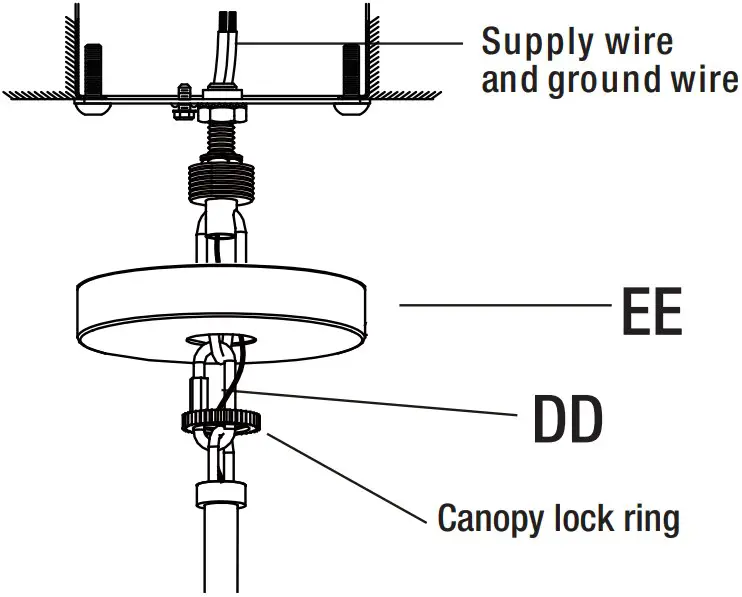 Supply wire
and ground wire

EE

DD

Canopy lock ring