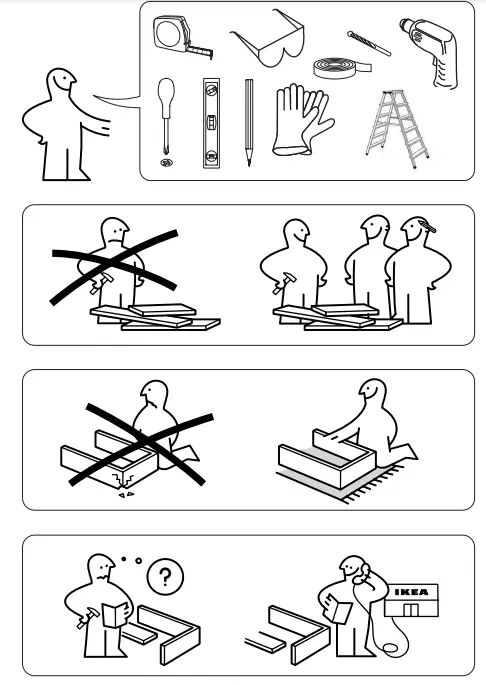 ?

IKEA