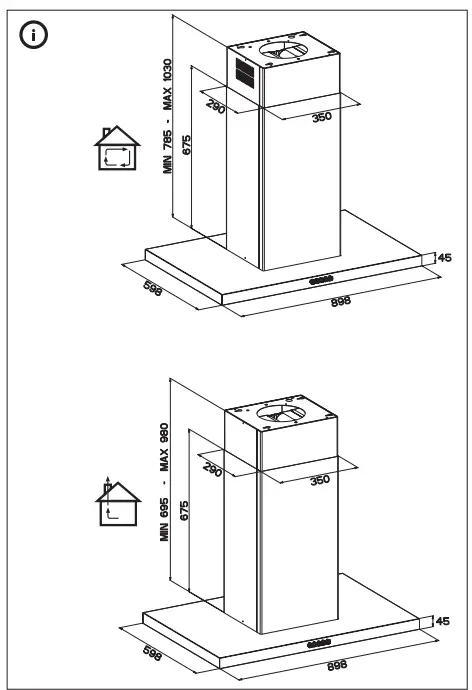 i

MIN 785 - MAX 1030
675
290
350
45
598
898

MIN 695 - MAX 980
675
290
350
45
598
898