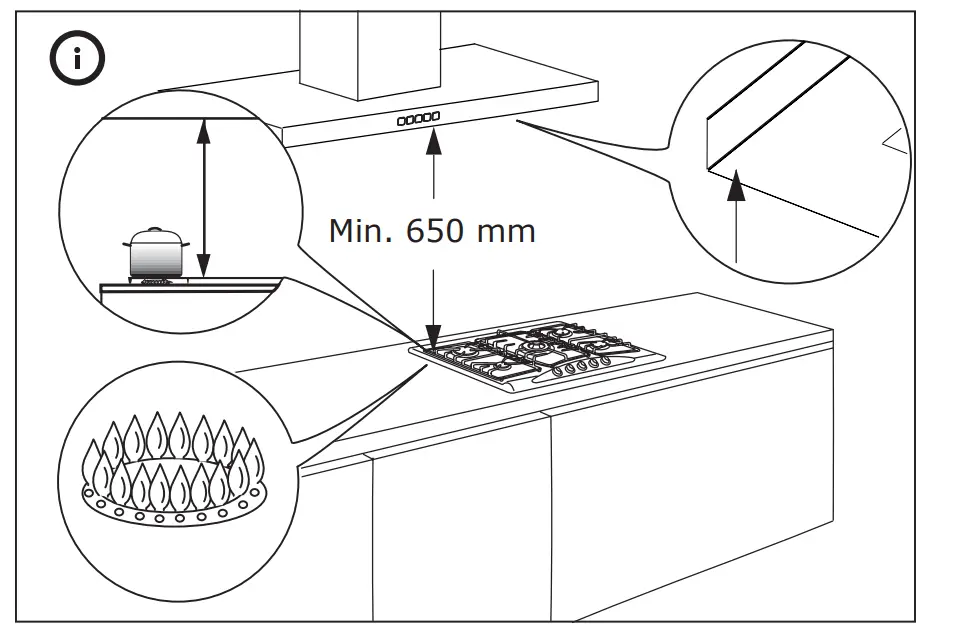 i

Min. 650 mm