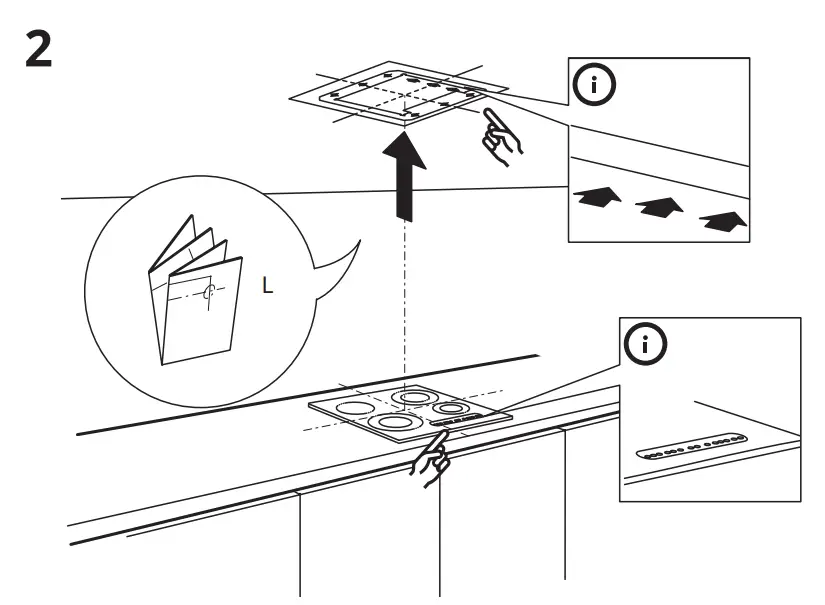 2

i

L

i