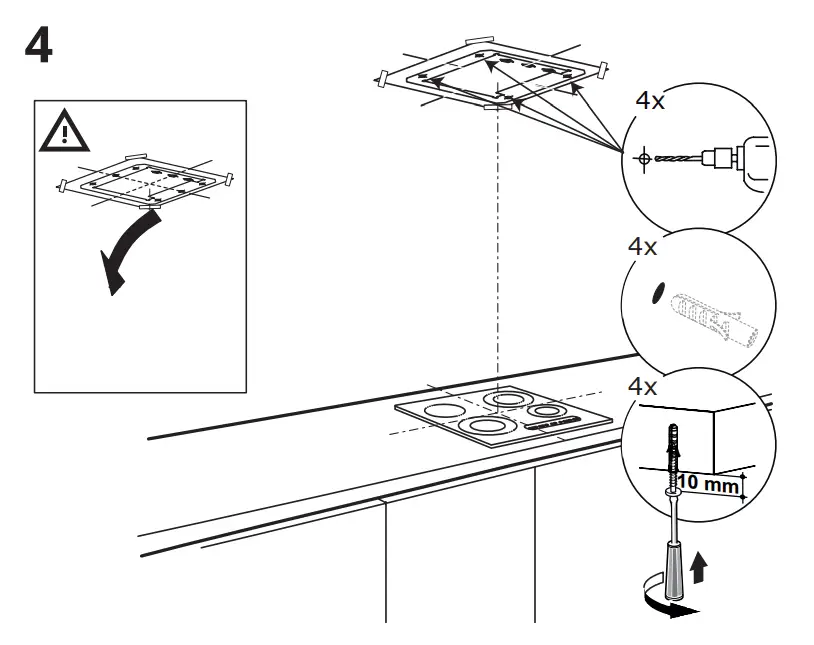 4

4x

4x

4x

10 mm