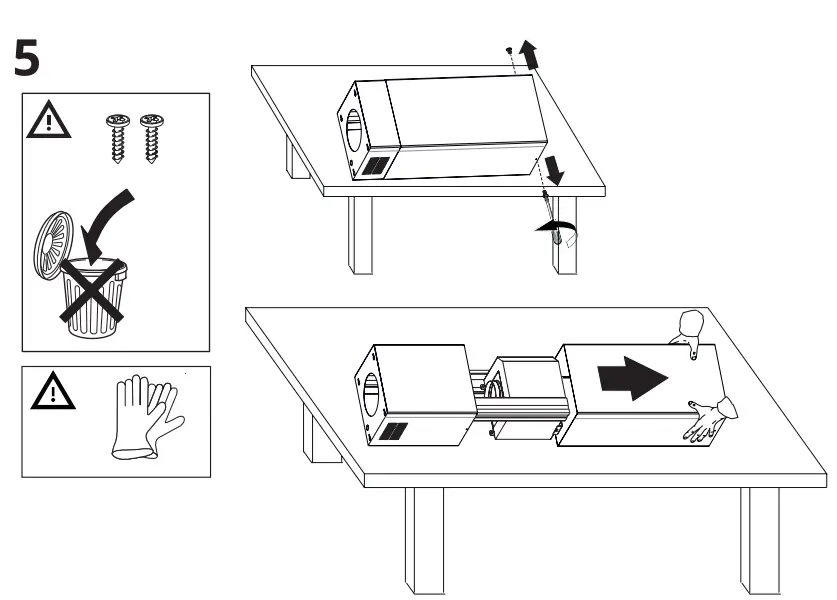 5