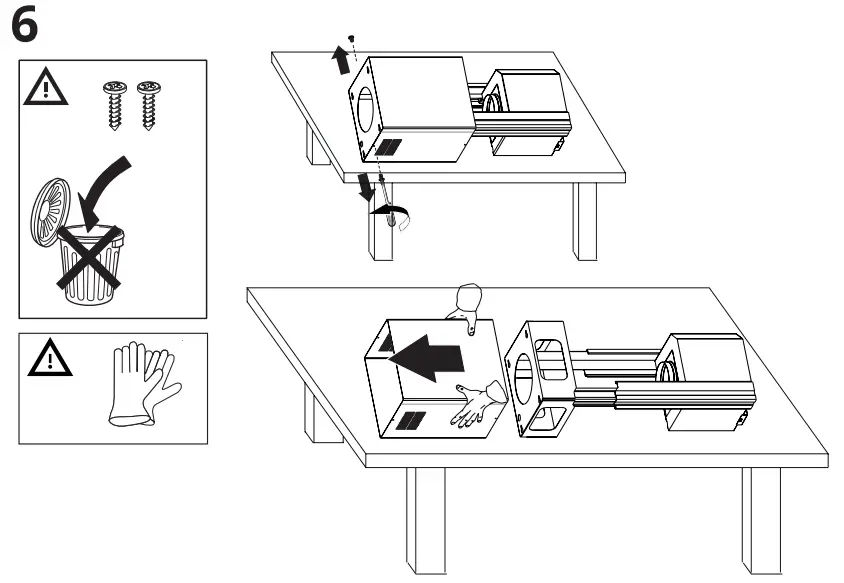 6