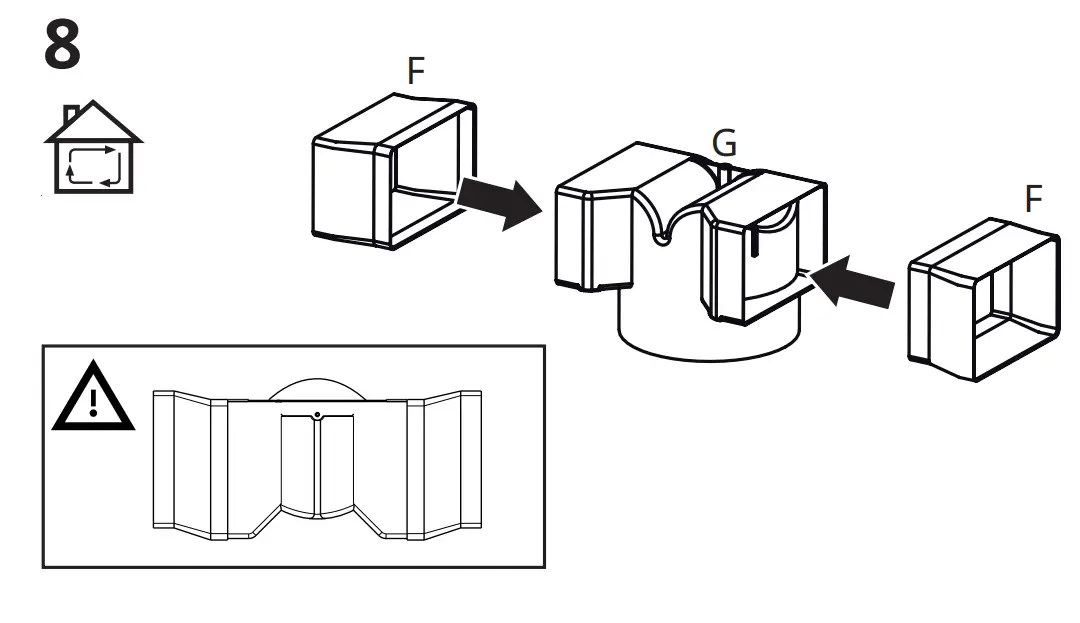 8

F

G

F