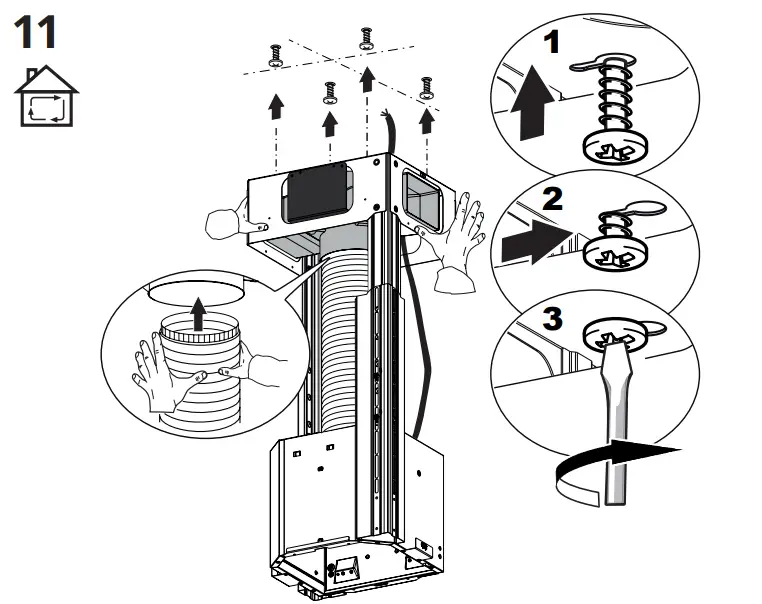 11

1

2

3