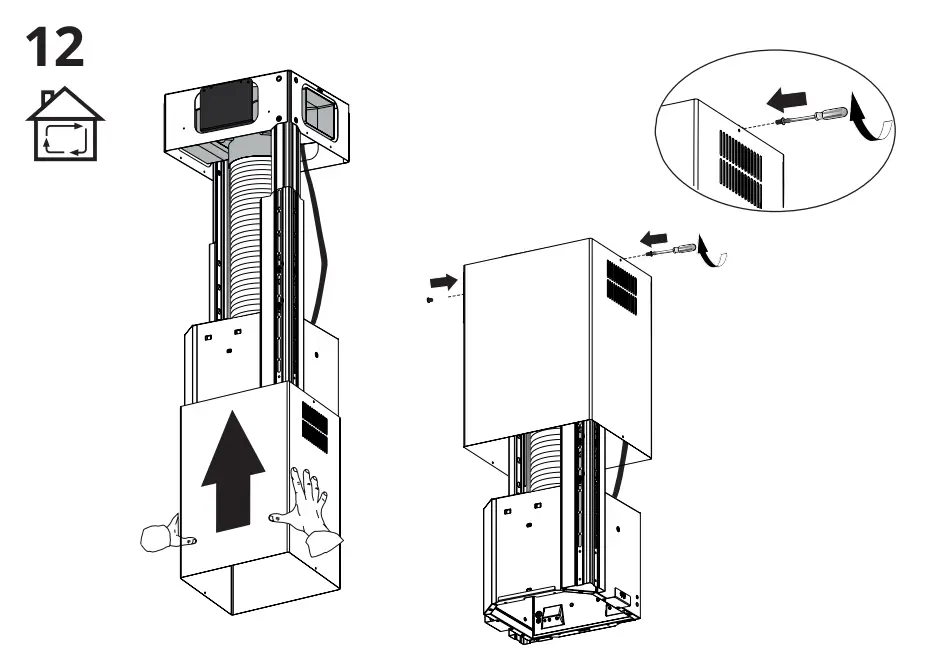 12