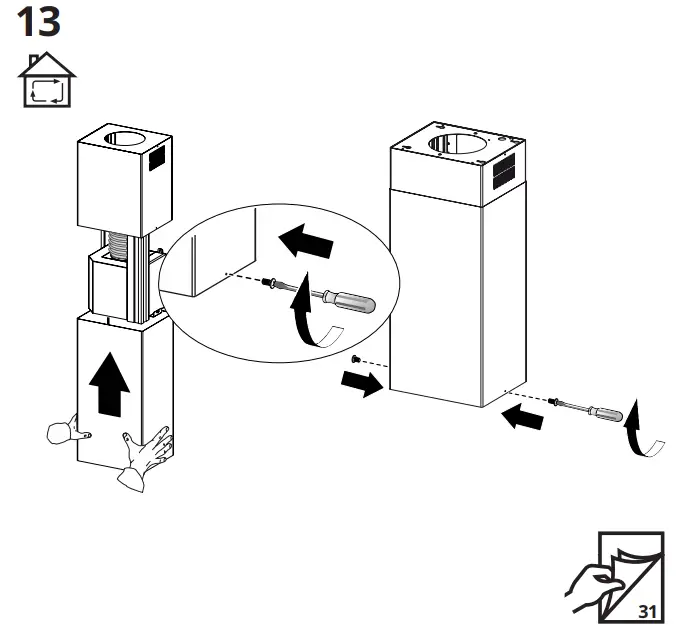 13

31