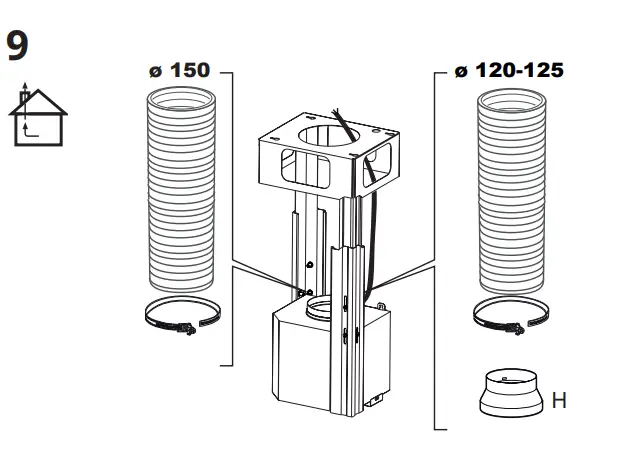 9

ø 150

ø 120-125

H