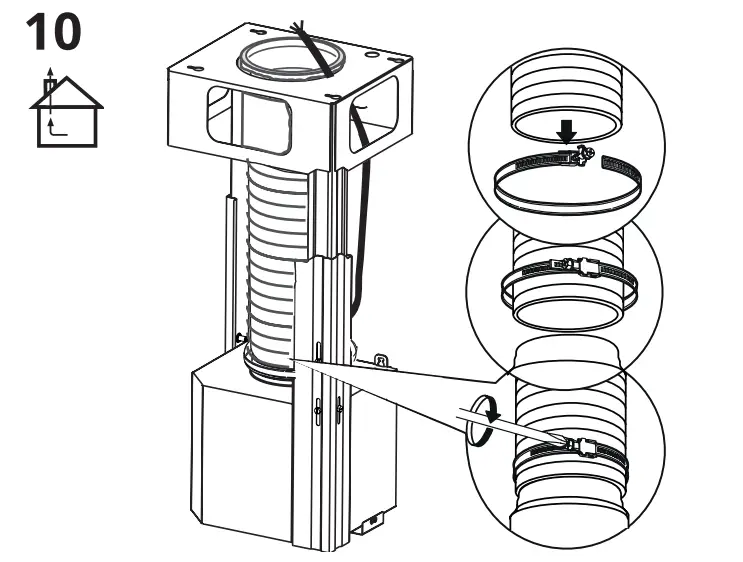 10