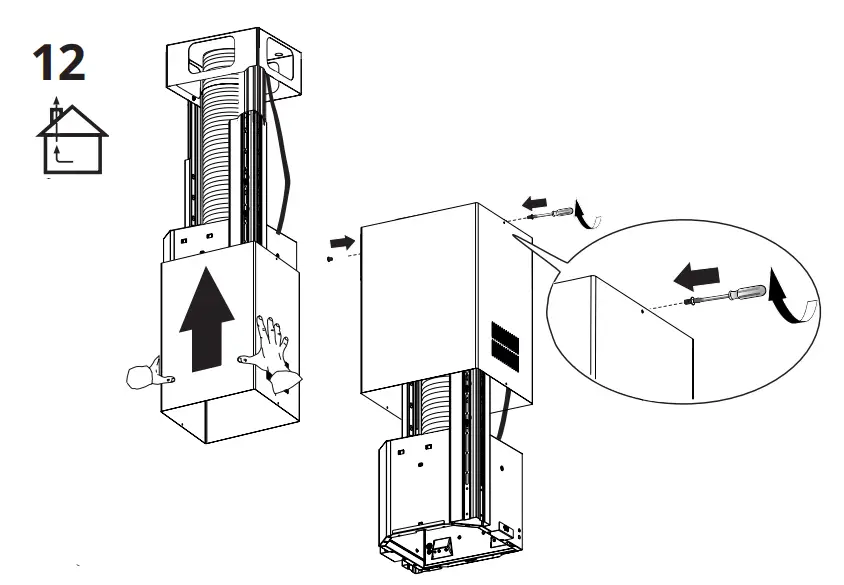 12