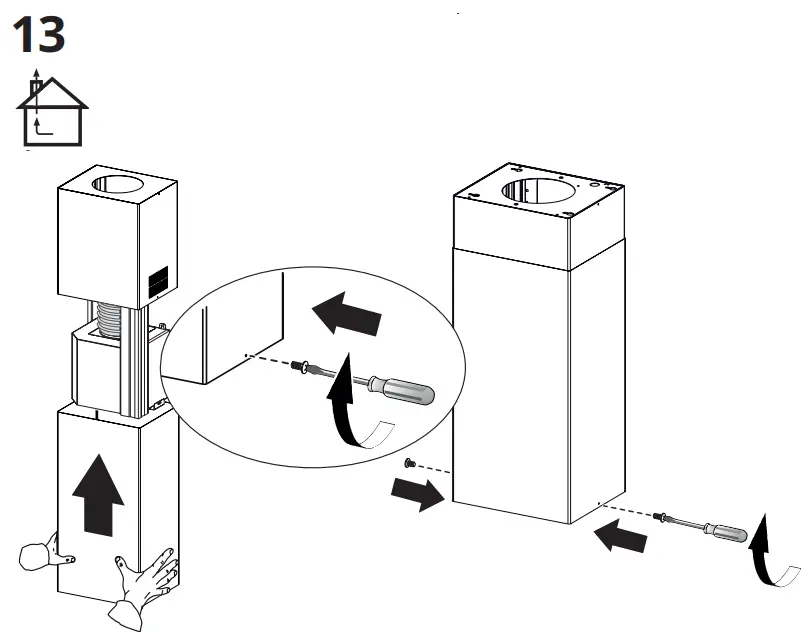 13