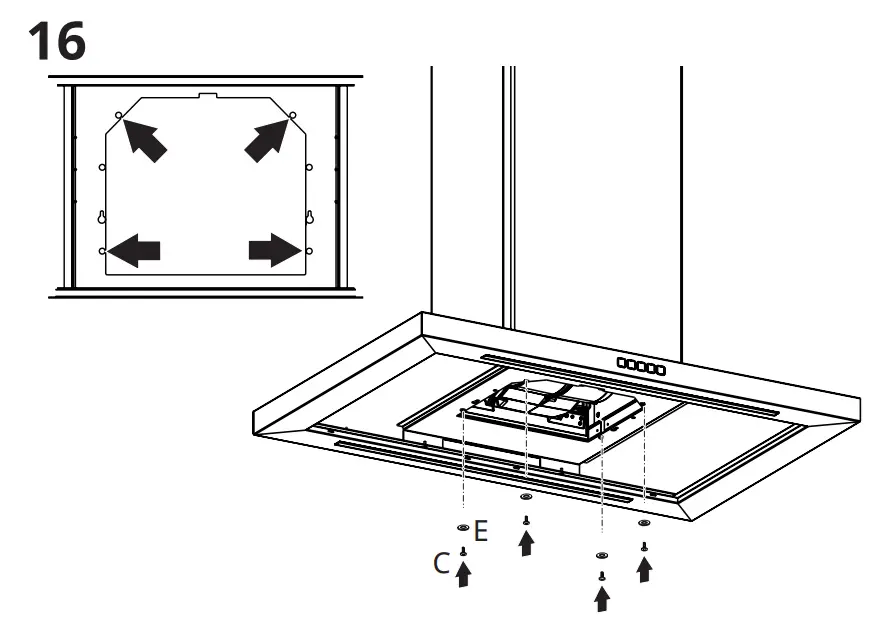 16

E
C