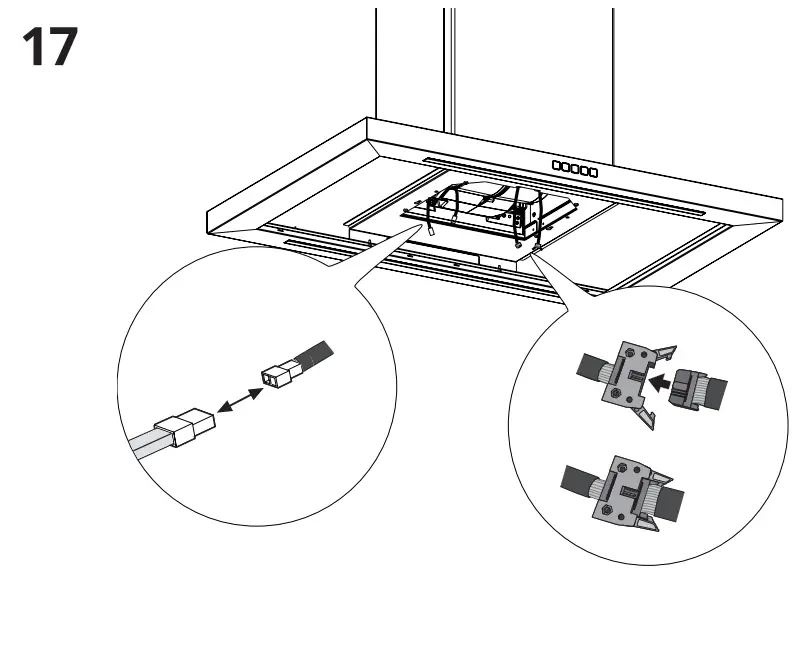 17