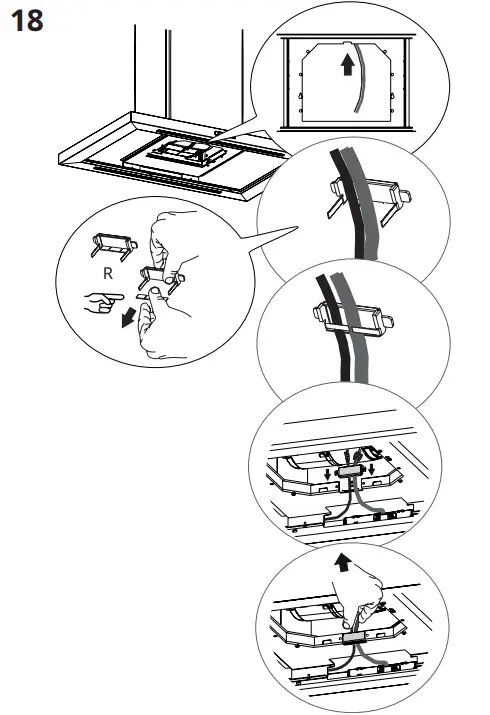 18

R