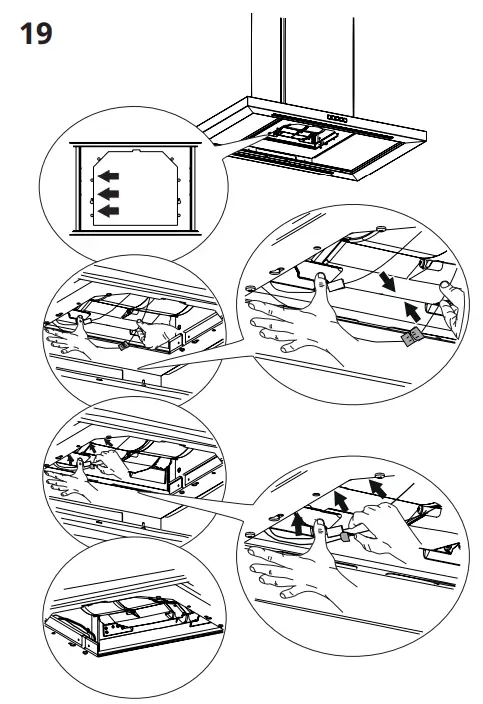 19