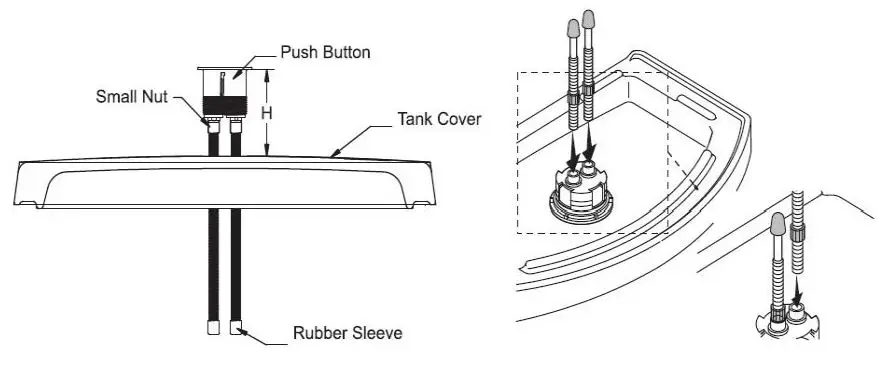 Push Button
Small Nut
H
Tank Cover
Rubber Sleeve