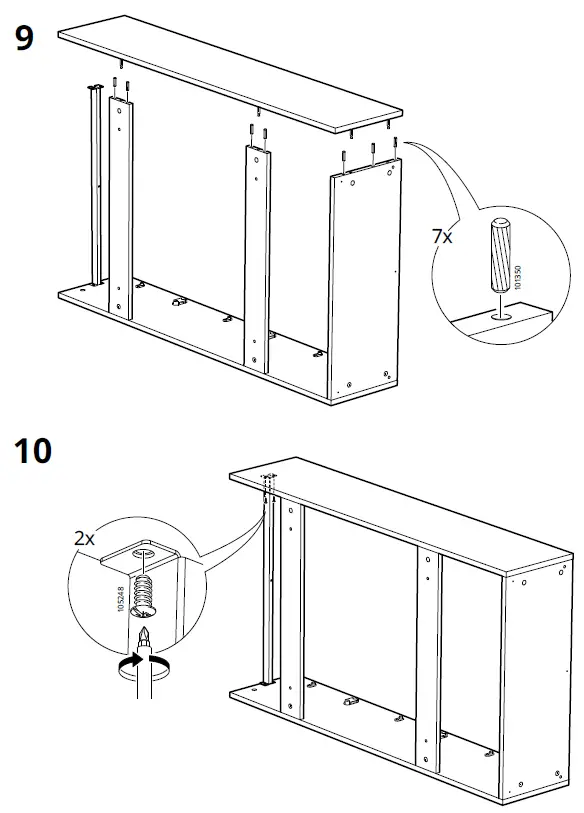 9

7x

101350

10

2x

105248