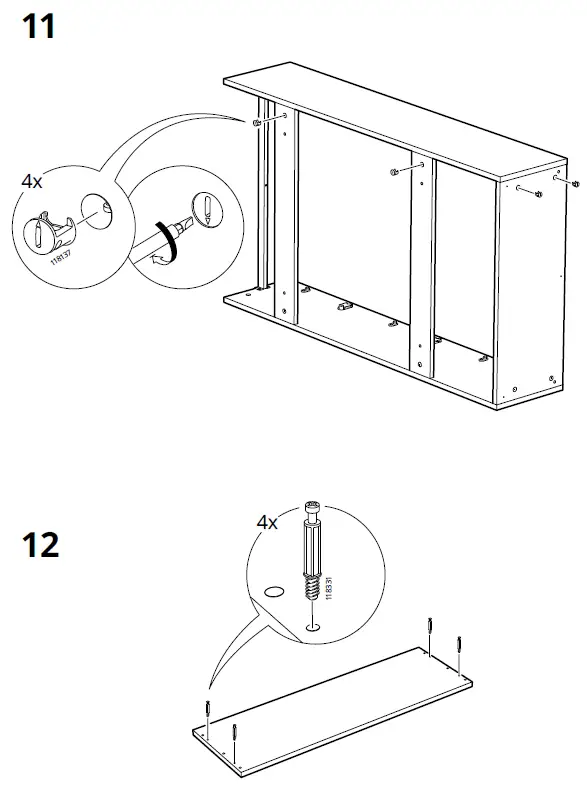 11

4x

118137

12

4x

118331