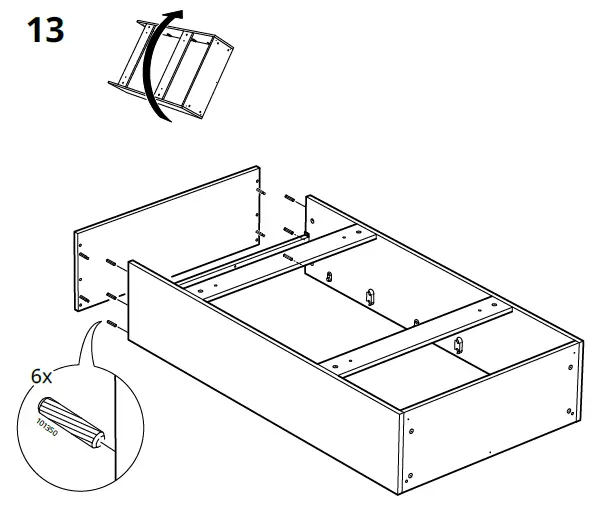 13

6x

101350