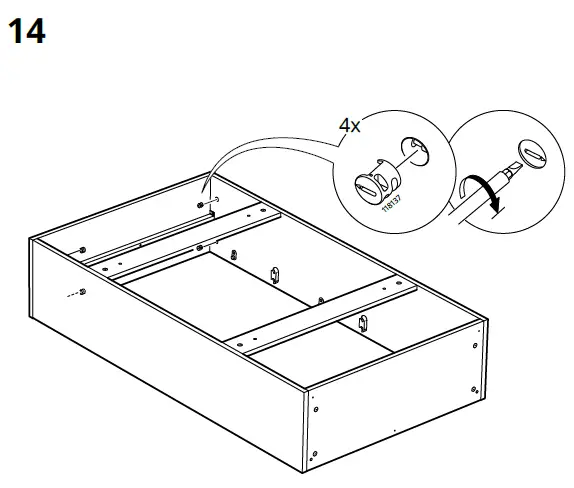 14

4x

118137