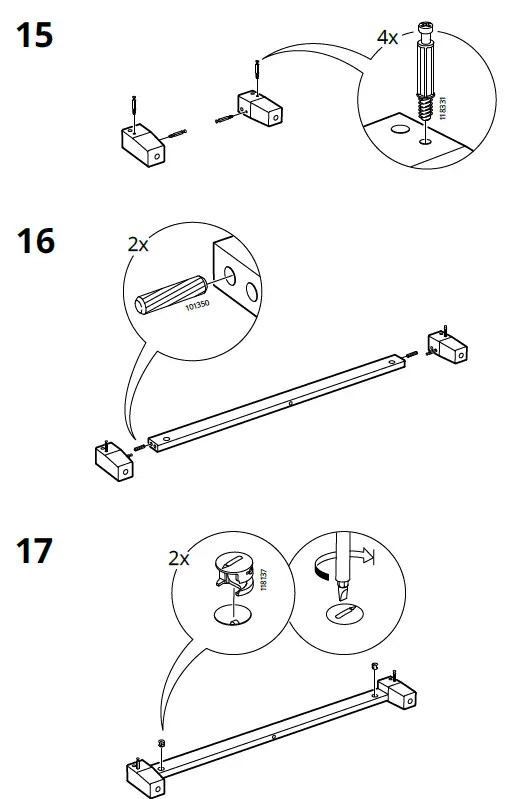 15

4x

118331

16

2x

101350

17

2x

118137