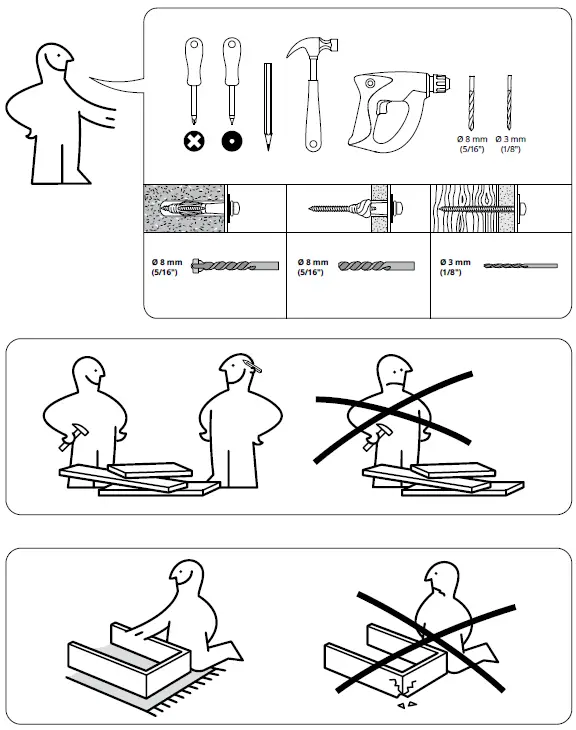 Ø 8 mm (5/16")
Ø 3 mm (1/8")

Ø 8 mm (5/16")
Ø 8 mm (5/16")
Ø 3 mm (1/8")