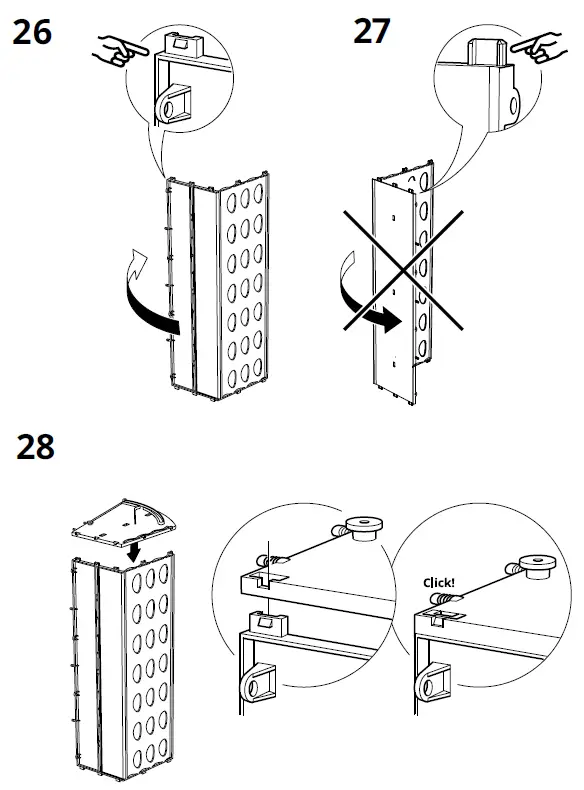 26

27

28

Click!