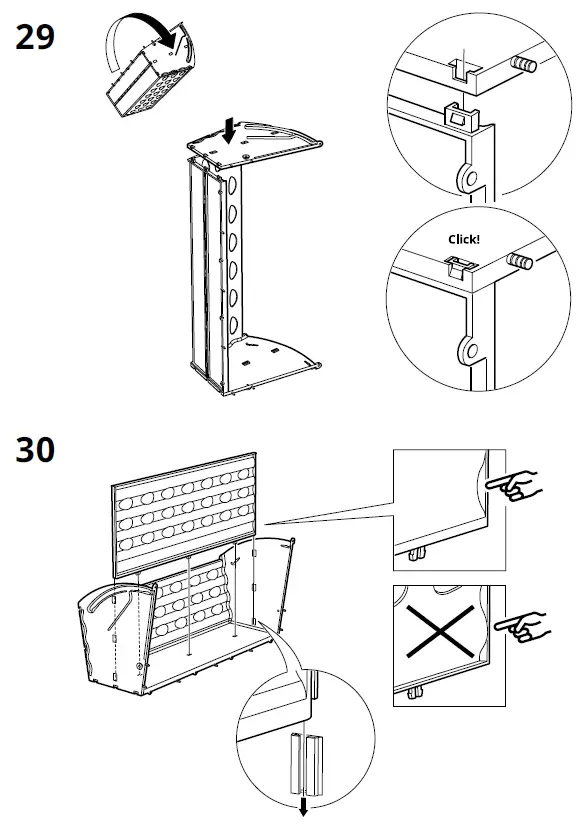 29

Click!

30