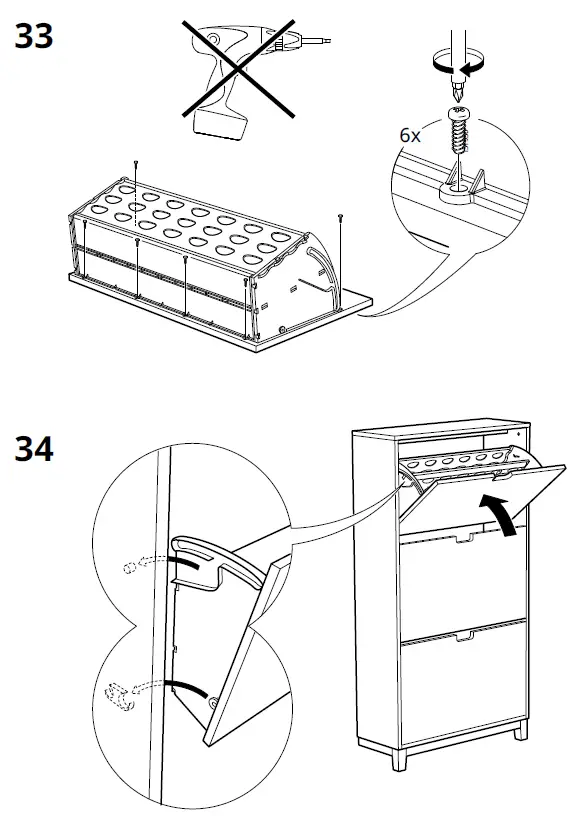 33

6x

34