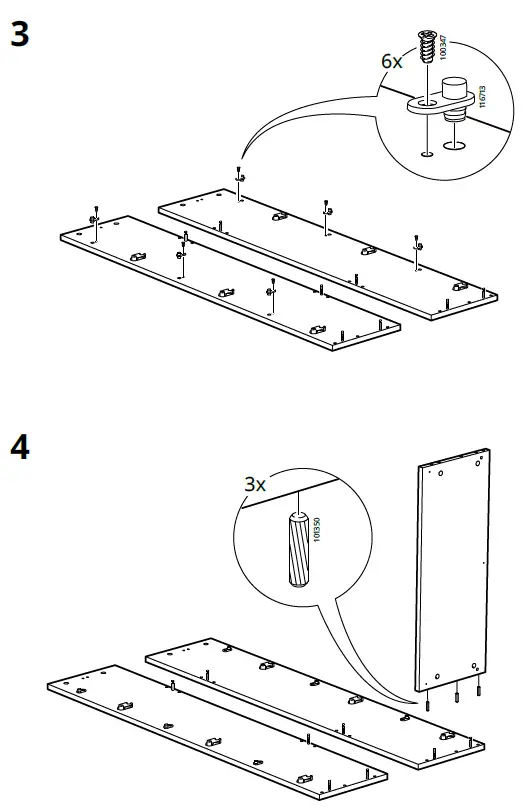 3

6x

100347

116713

4

3x

101350