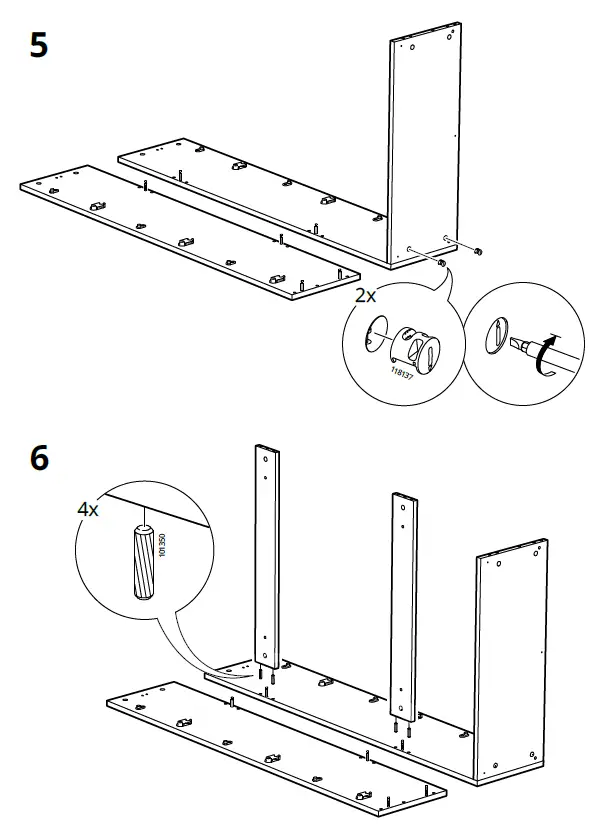 5

2x

118137

6

4x

101350