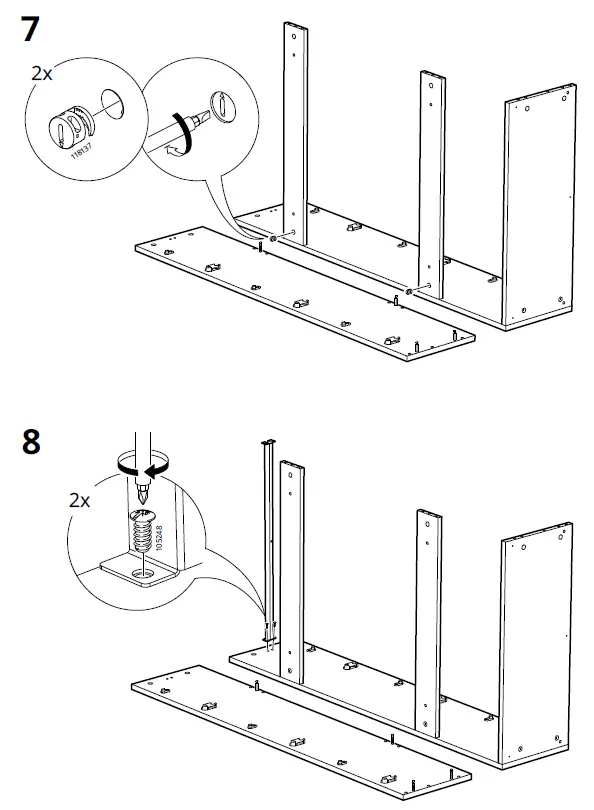 7

2x

118137

8

2x

105248