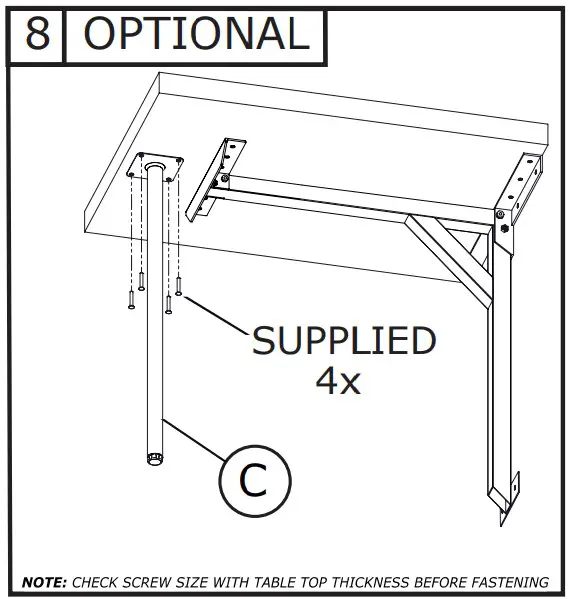 8 OPTIONAL

SUPPLIED
4x

C

NOTE: CHECK SCREW SIZE WITH TABLE TOP THICKNESS BEFORE FASTENING