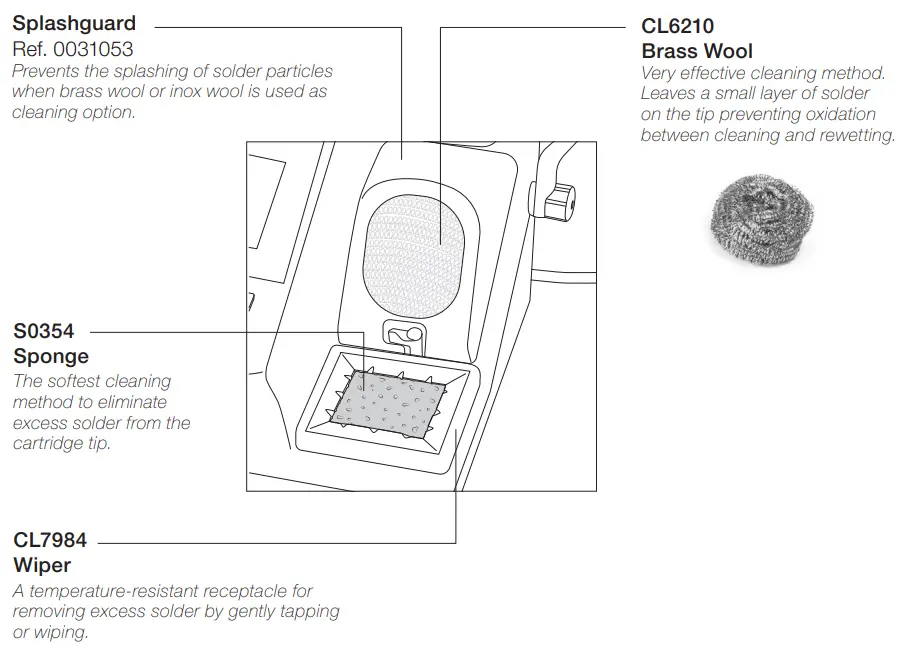 Splashguard
Ref. 0031053
Prevents the splashing of solder particles when brass wool or inox wool is used as cleaning option.

CL6210
Brass Wool
Very effective cleaning method. Leaves a small layer of solder on the tip preventing oxidation between cleaning and rewetting.

S0354
Sponge
The softest cleaning method to eliminate excess solder from the cartridge tip.

CL7984
Wiper
A temperature-resistant receptacle for removing excess solder by gently tapping or wiping.