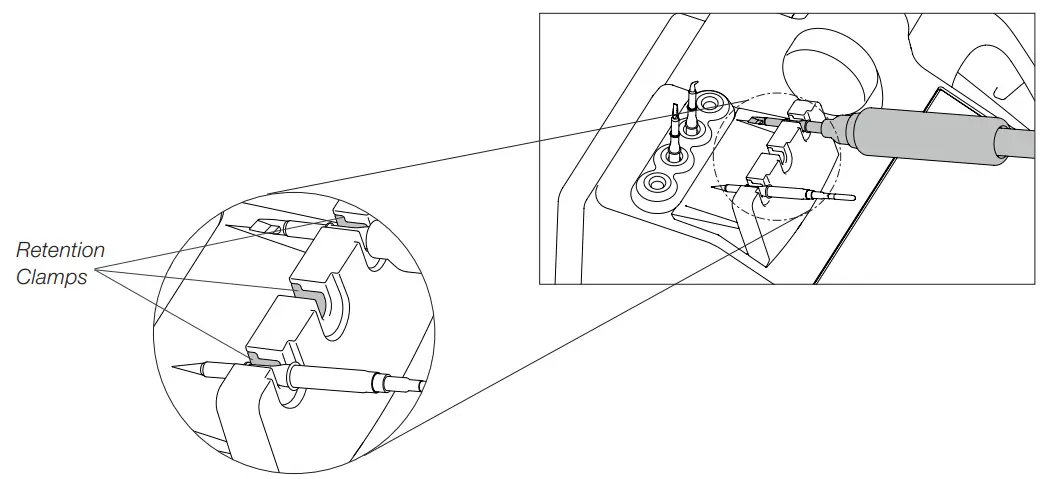 Retention Clamps