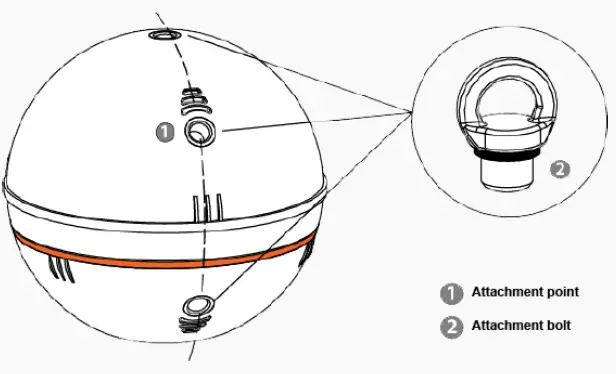 1

2

1 Attachment point

2 Attachment bolt