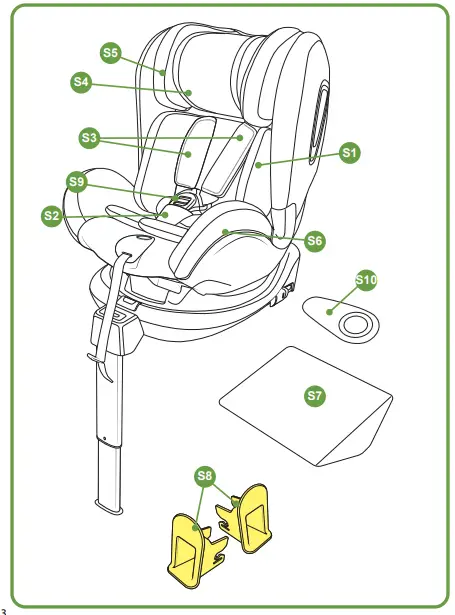 S5
S4
S3
S1
S9
S2
S6
S10
S7
S8
3