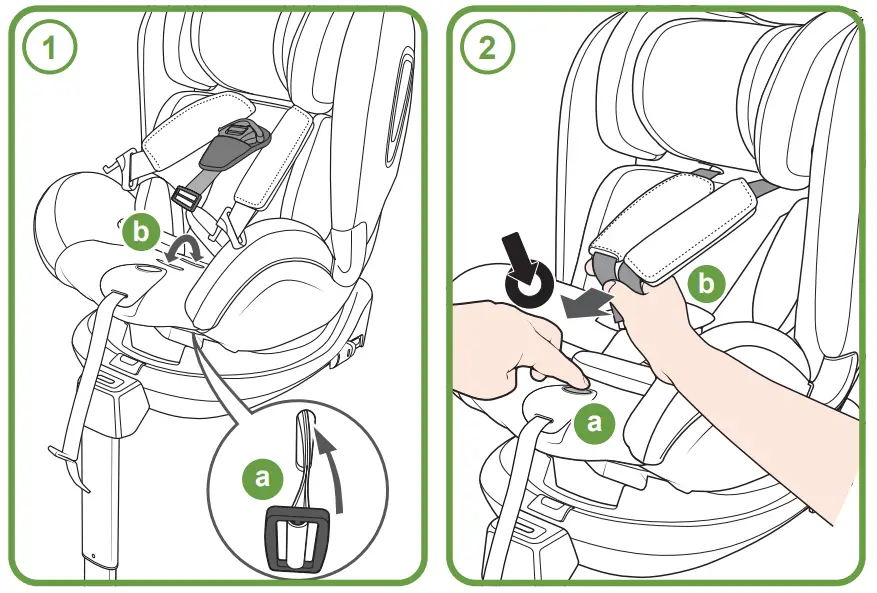 1
b
a
2
b
a