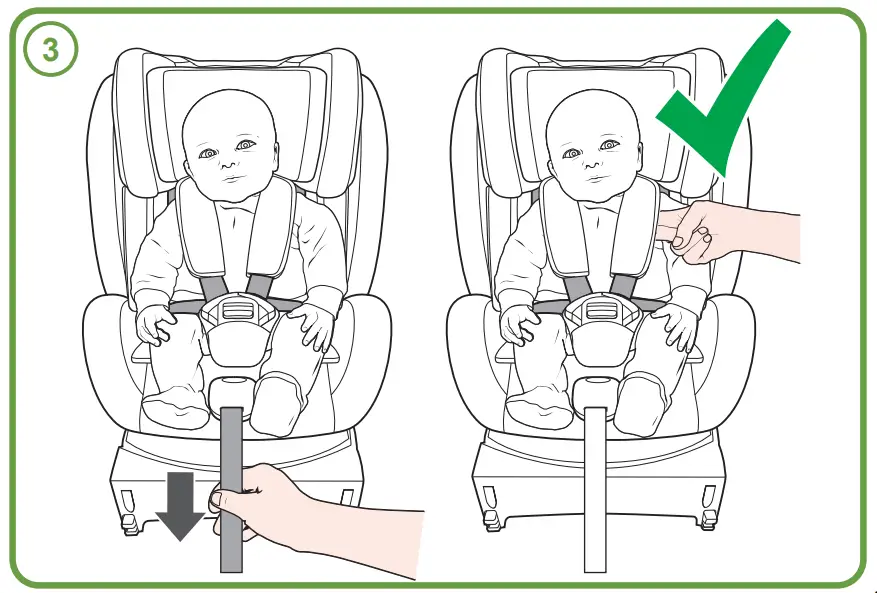 3