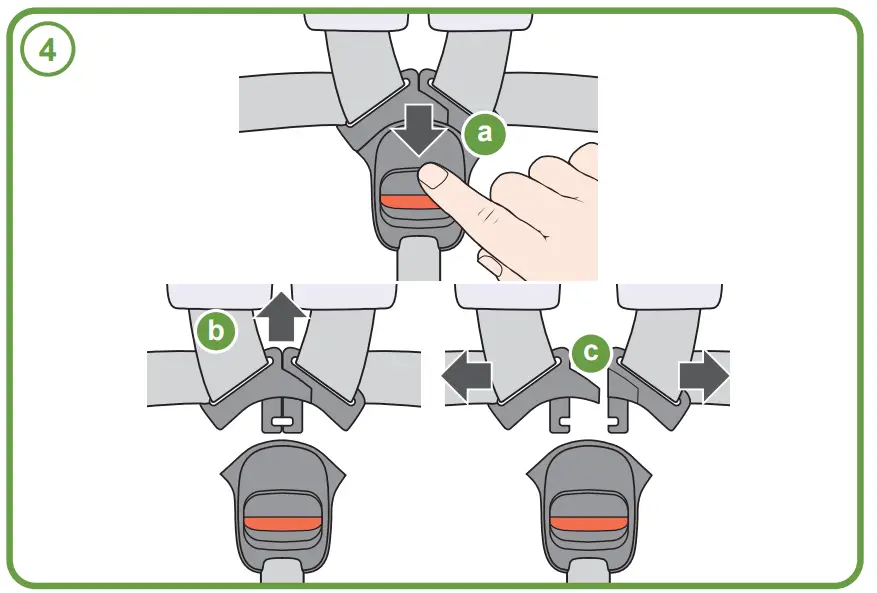 4

a

b

c