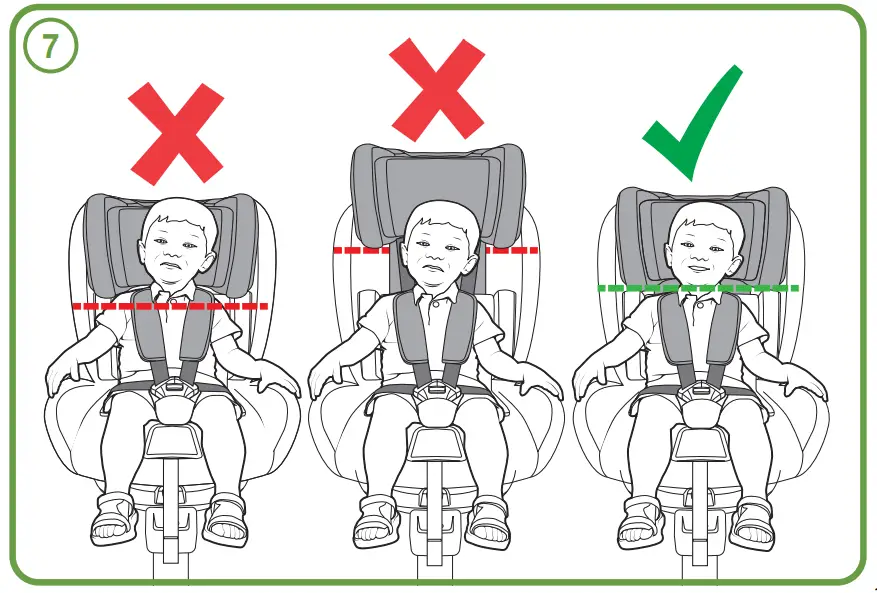 7