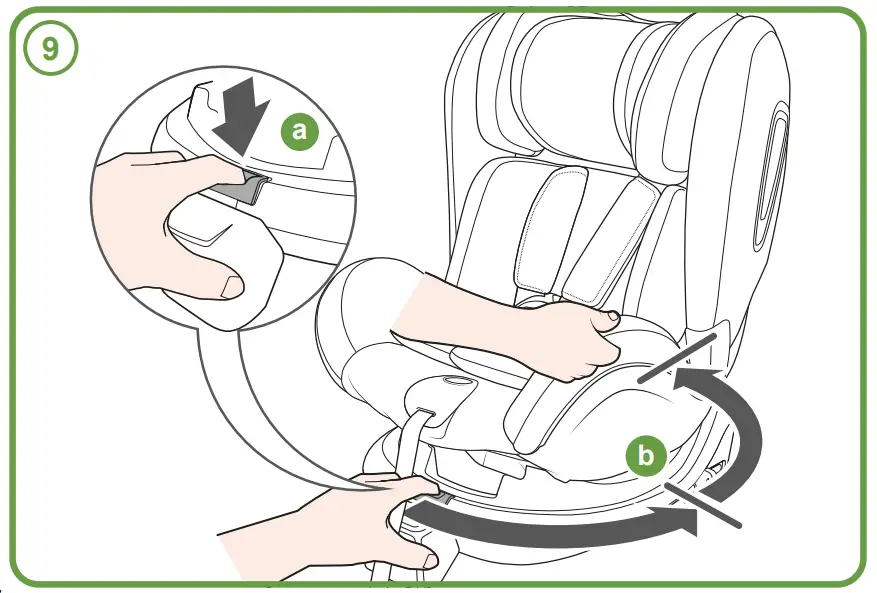 9

a

b