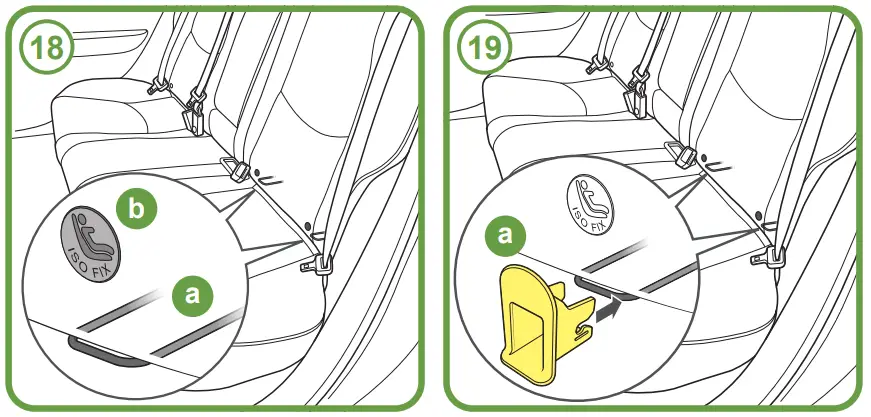 18

b

ISO FIX

a

19

ISO FIX

a