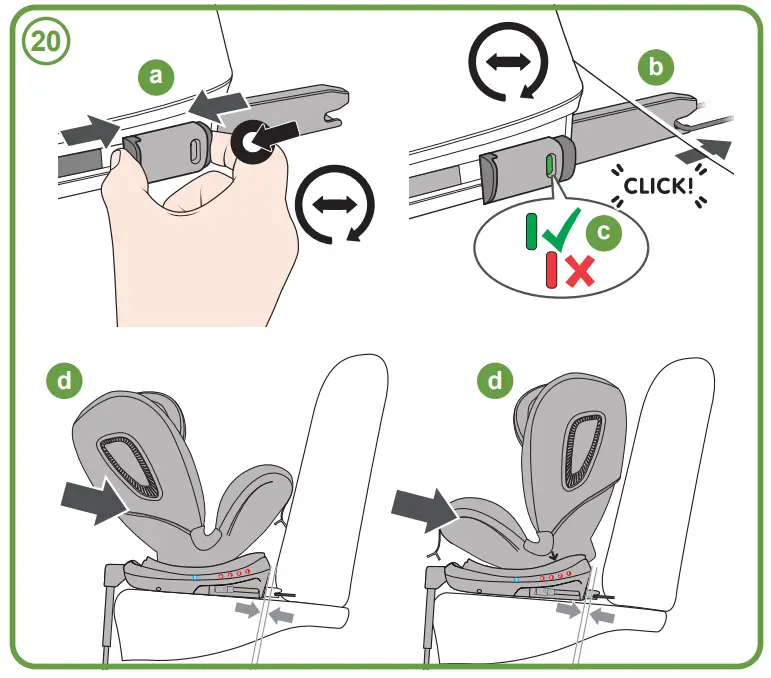 20

a

b

CLICK!

c

d

d