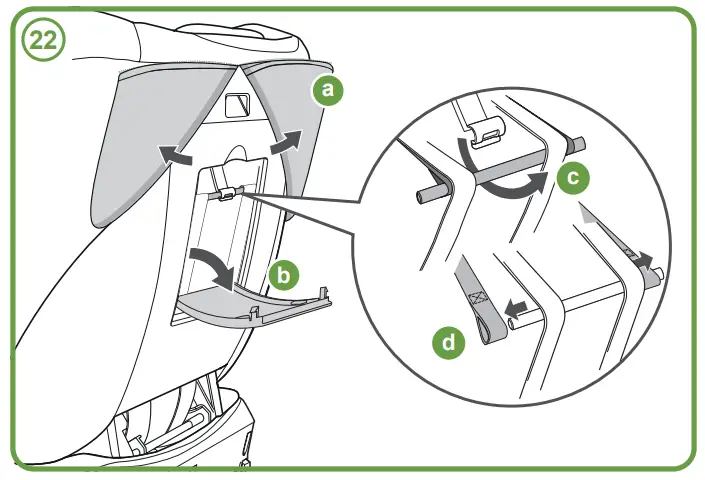 22

a

b

c

d