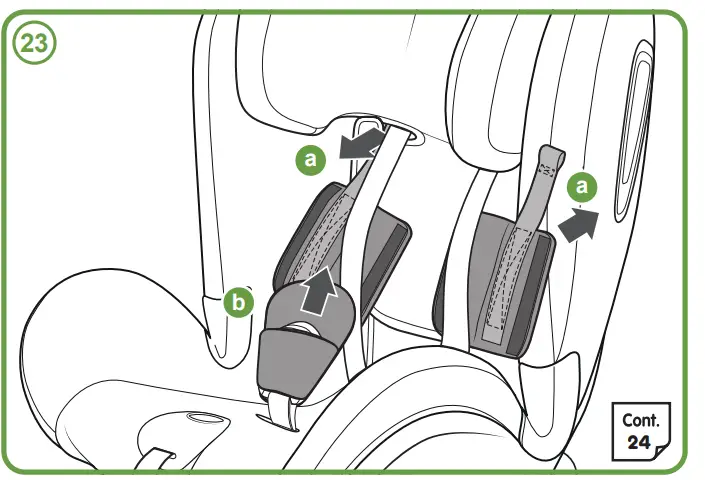 23

a

a

b

Cont.
24